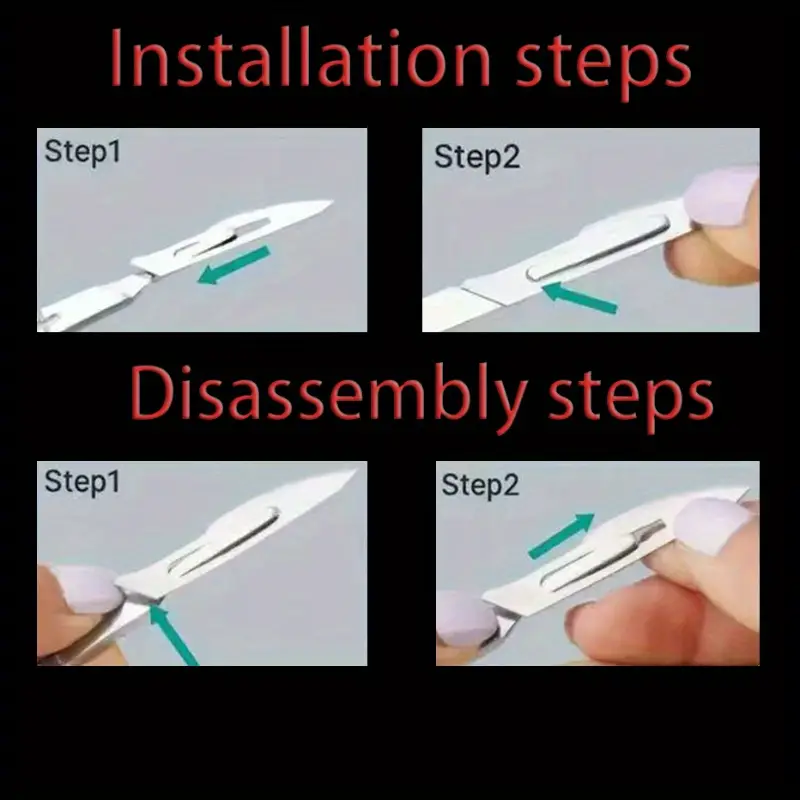 Installation steps

Step1

Step2

Disassembly steps

Step1

Step2